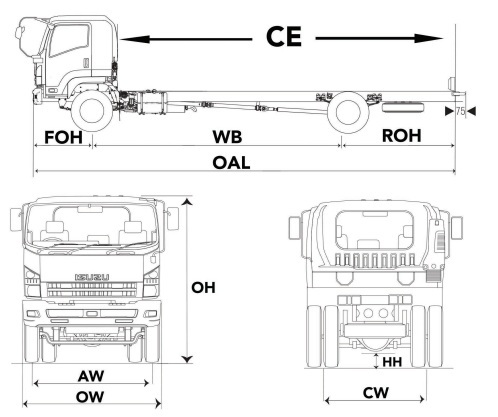 CE
75
FOH
WB
ROH
OAL
ISUZU
OH
HH
AW
OW
CW